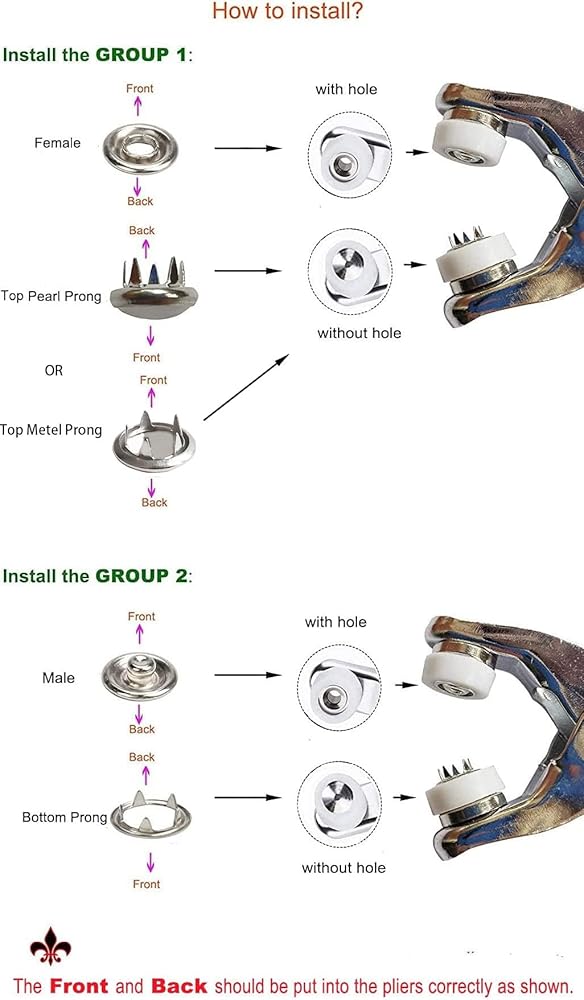 How to install?

Install the GROUP 1:

Front
Female
Back

with hole

Back
Top Pearl Prong
Front

without hole

OR

Front
Top Metel Prong
Back

Install the GROUP 2:

Front
Male
Back

with hole

Back
Bottom Prong
Front

without hole

The Front and Back should be put into the pliers correctly as shown.