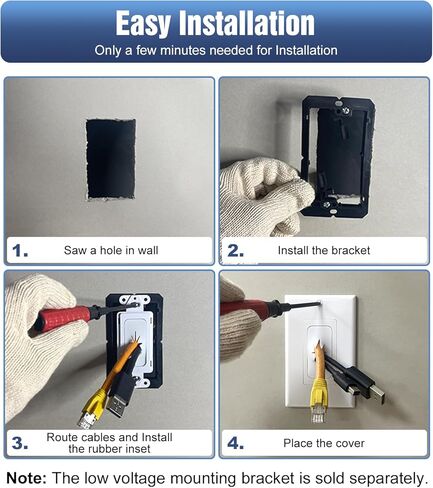 Easy Installation
Only a few minutes needed for Installation

1. Saw a hole in wall

2. Install the bracket

3. Route cables and Install the rubber inset

4. Place the cover

Note: The low voltage mounting bracket is sold separately.