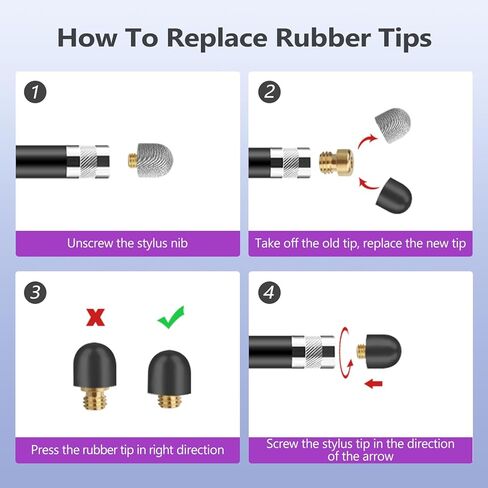 How To Replace Rubber Tips

1

Unscrew the stylus nib

2

Take off the old tip, replace the new tip

3

Press the rubber tip in right direction

4

Screw the stylus tip in the direction of the arrow