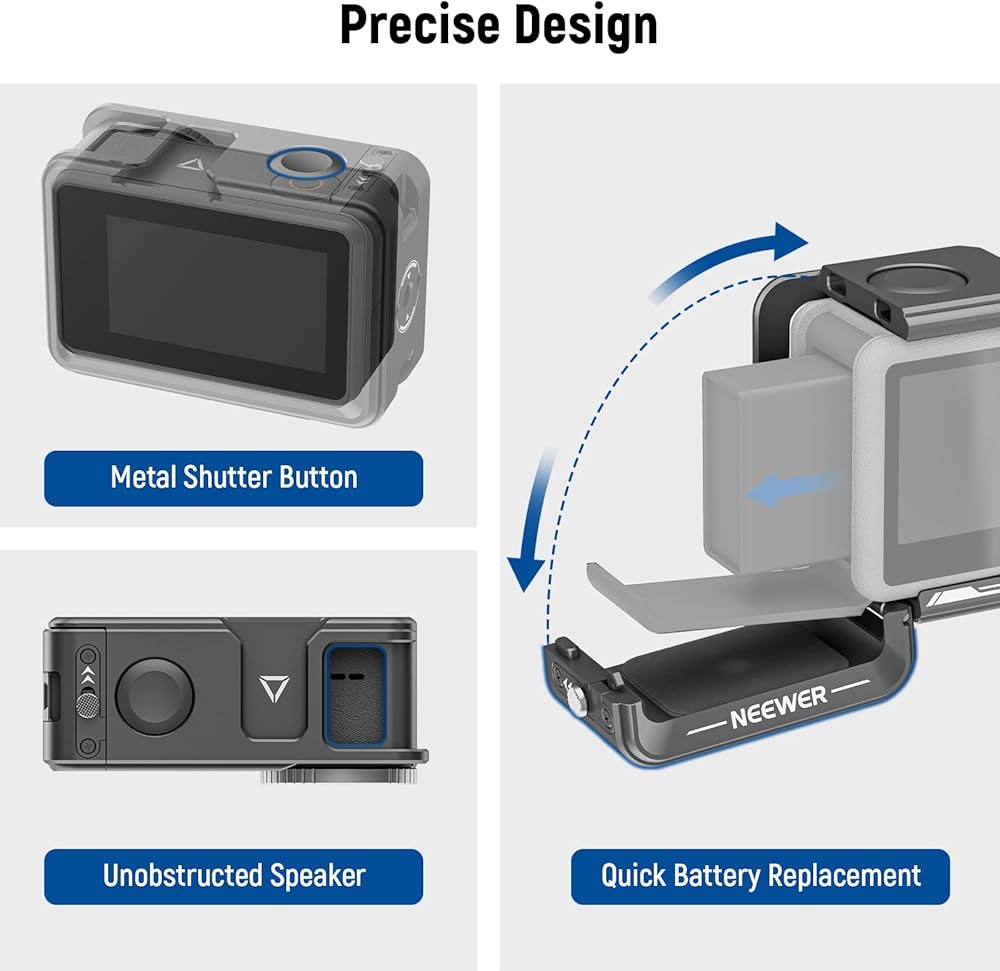 Precise Design

Metal Shutter Button

Unobstructed Speaker

NEEWER

Quick Battery Replacement