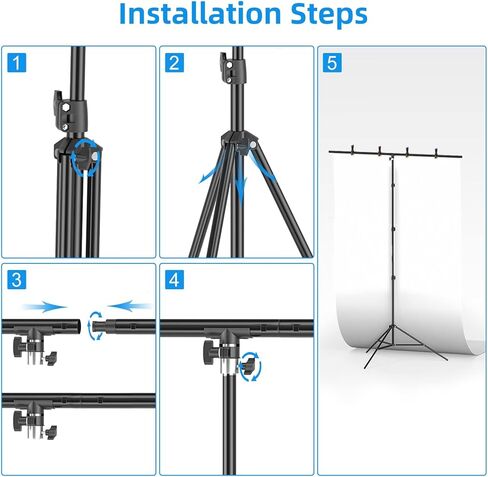 Installation Steps

1

2

5

3

4