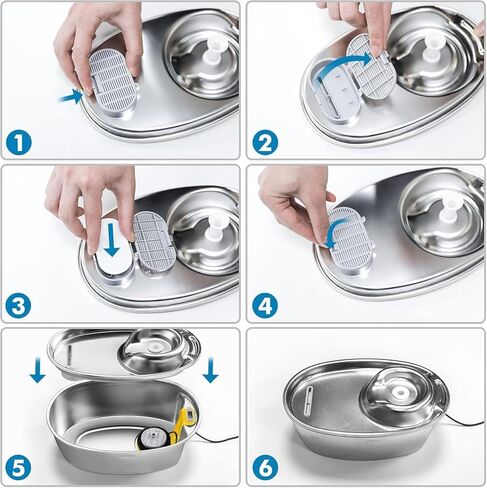 1
2
3
4
5
6