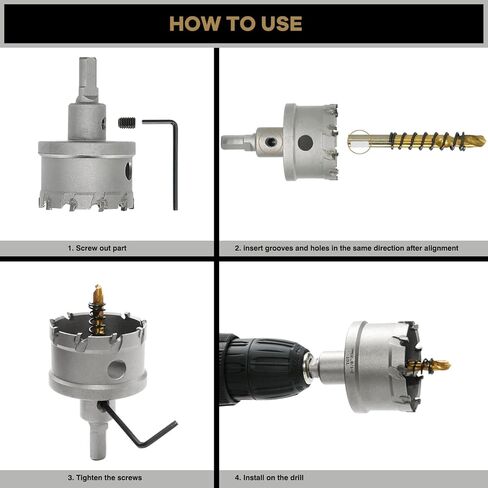 HOW TO USE

1. Screw out part

2. Insert grooves and holes in the same direction after alignment

3. Tighten the screws

4. Install on the drill