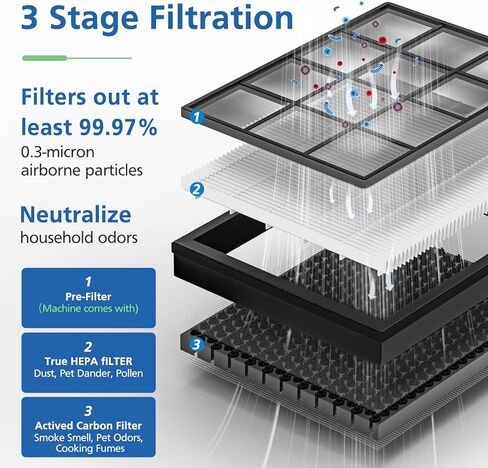 3 Stage Filtration

Filters out at least 99.97%
0.3-micron airborne particles

Neutralize
household odors

1
Pre-Filter
(Machine comes with)

2
True HEPA fILTER
Dust, Pet Dander, Pollen

3
Actived Carbon Filter
Smoke Smell, Pet Odors, Cooking Fumes

1

2

3