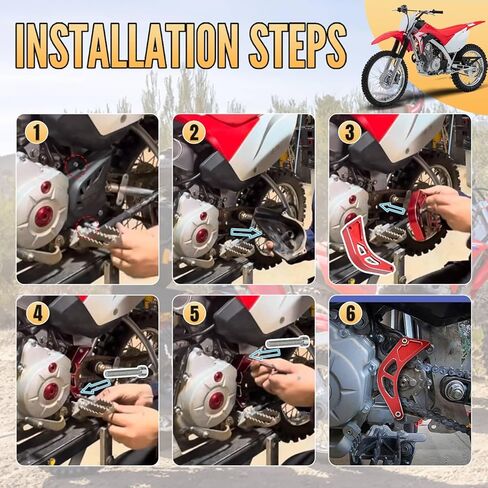 INSTALLATION STEPS

1

2

3

4

5

6