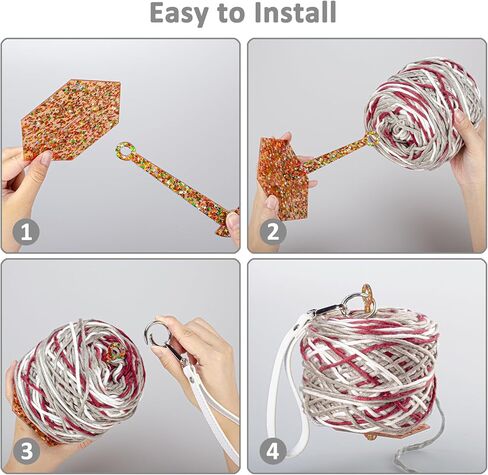 Easy to Install

1

2

3

4