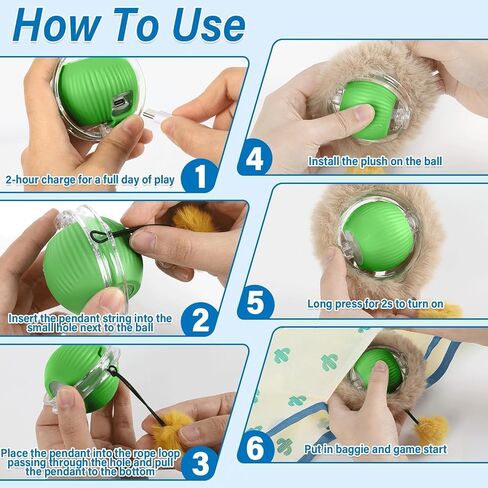 How To Use

2-hour charge for a full day of play 1

Insert the pendant string into the small hole next to the ball 2

Place the pendant into the rope loop passing through the hole and pull the pendant to the bottom 3

4 Install the plush on the ball

5 Long press for 2s to turn on

6 Put in baggie and game start