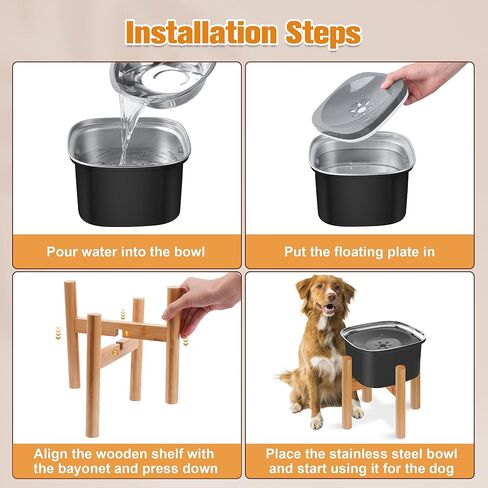 Installation Steps

Pour water into the bowl

Put the floating plate in

Align the wooden shelf with the bayonet and press down

Place the stainless steel bowl and start using it for the dog