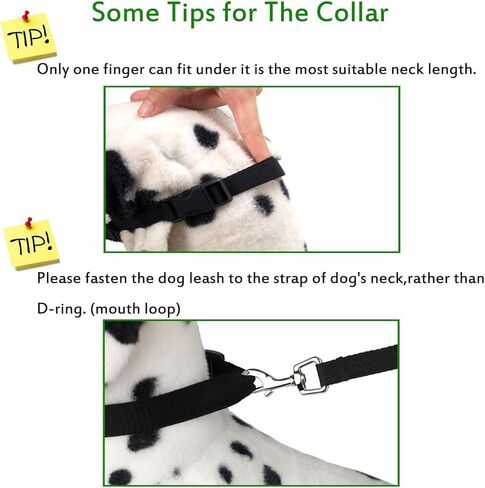 Some Tips for The Collar

TIP!

Only one finger can fit under it is the most suitable neck length.

TIP!

Please fasten the dog leash to the strap of dog's neck,rather than D-ring. (mouth loop)