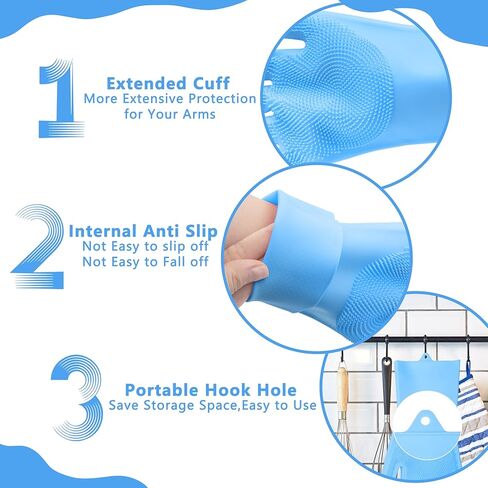 1

Extended Cuff
More Extensive Protection for Your Arms

2

Internal Anti Slip
Not Easy to slip off
Not Easy to Fall off

3

Portable Hook Hole
Save Storage Space,Easy to Use