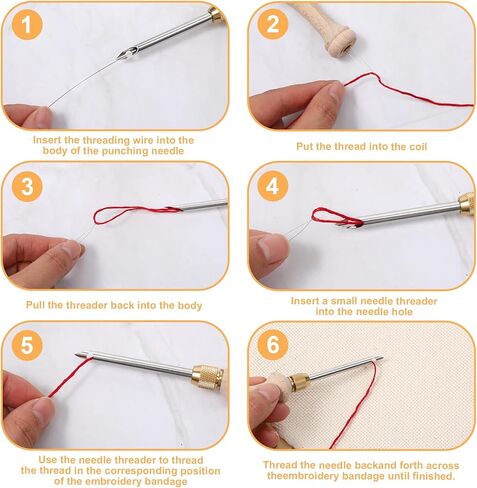 1

Insert the threading wire into the body of the punching needle

2

Put the thread into the coil

3

Pull the threader back into the body

4

Insert a small needle threader into the needle hole

5

Use the needle threader to thread the thread in the corresponding position of the embroidery bandage

6

Thread the needle backand forth across theembroidery bandage until finished.