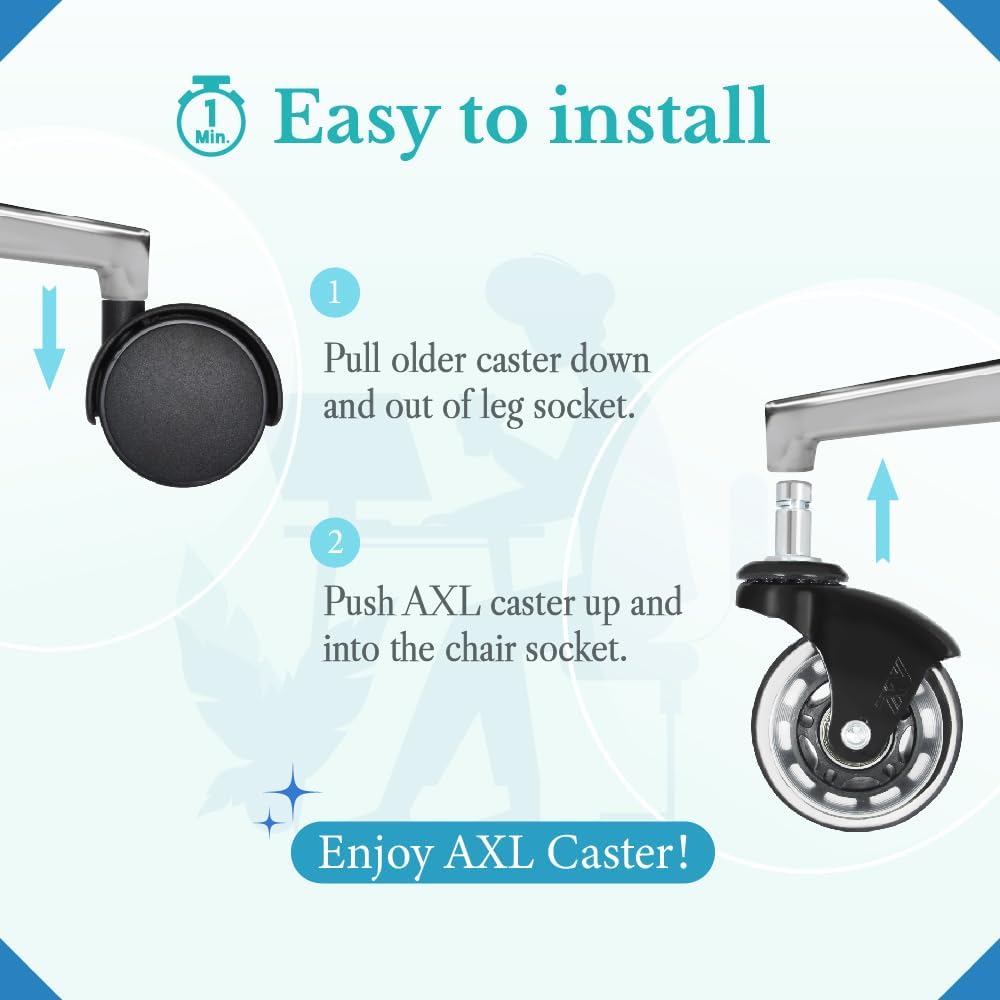 1 Min.

Easy to install

1

Pull older caster down and out of leg socket.

2

Push AXL caster up and into the chair socket.

Enjoy AXL Caster!