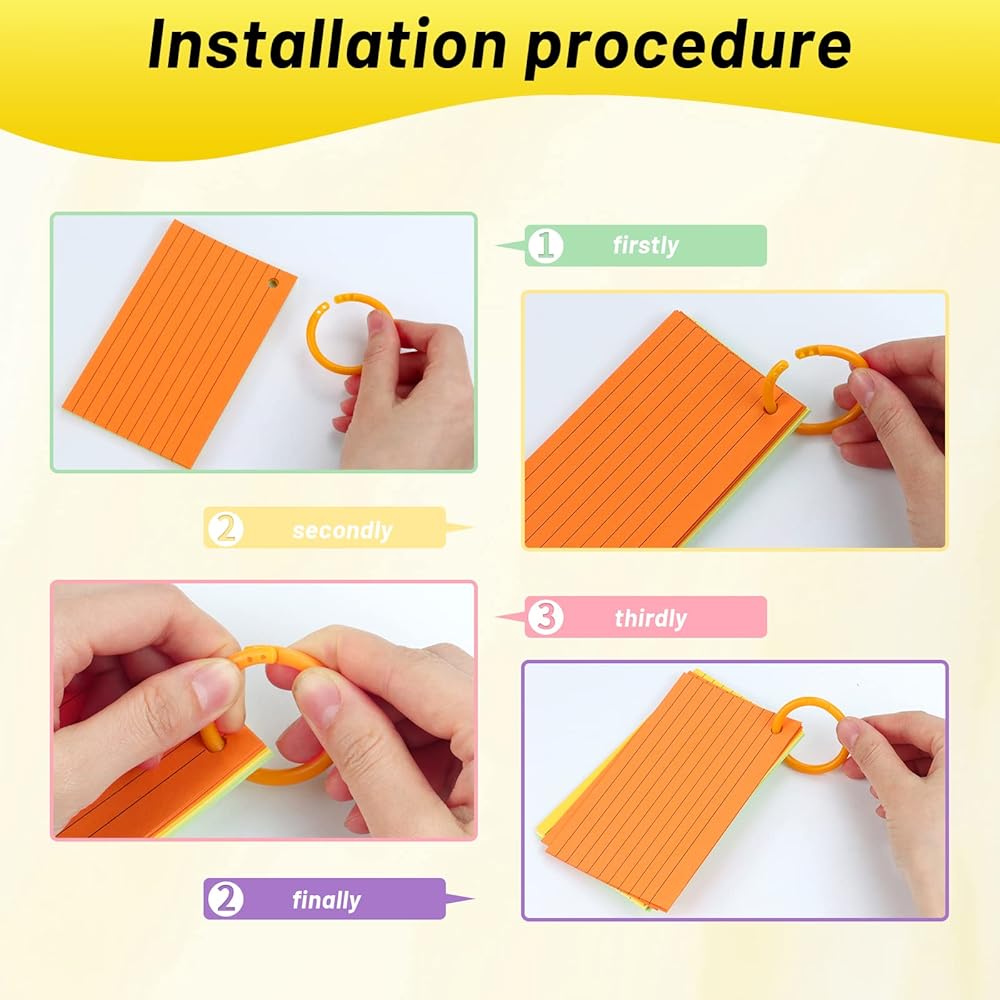 Installation procedure

1 firstly

2 secondly

3 thirdly

2 finally