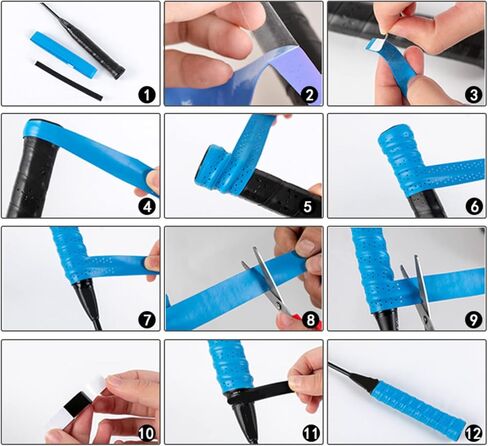 1
2
3
4
5
6
7
8
9
10
11
12