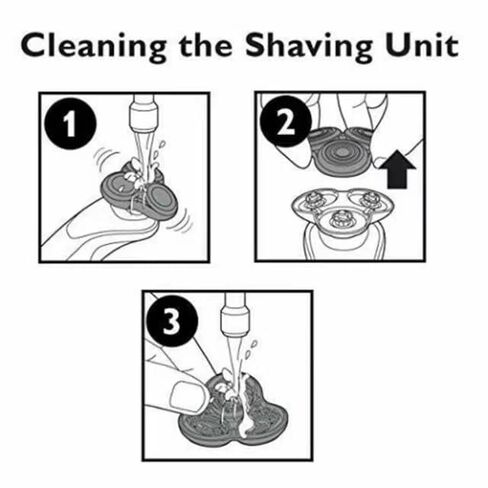 Cleaning the Shaving Unit

1

2

3