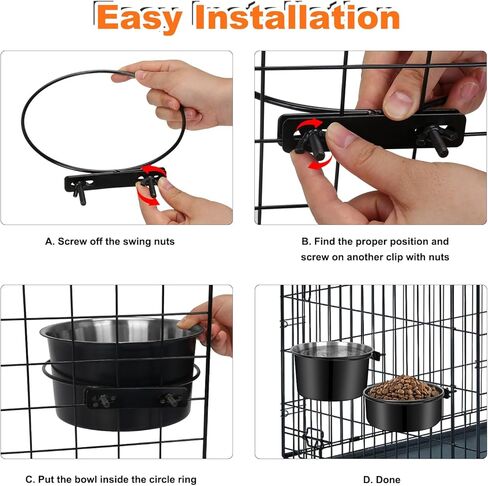 Easy Installation

A. Screw off the swing nuts

B. Find the proper position and screw on another clip with nuts

C. Put the bowl inside the circle ring

D. Done