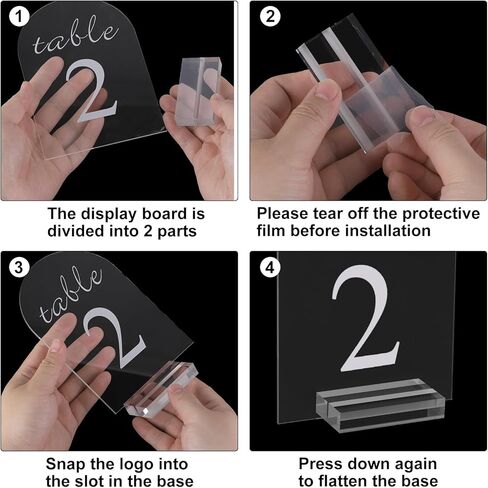 1

table

2

The display board is divided into 2 parts

2

Please tear off the protective film before installation

3

table

2

Snap the logo into the slot in the base

4

2

Press down again to flatten the base