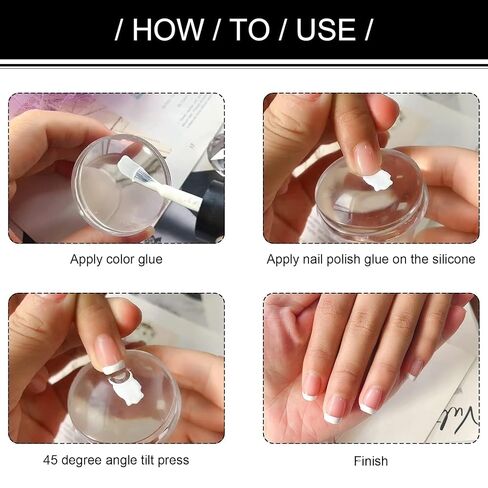 / HOW / TO / USE /

Apply color glue

Apply nail polish glue on the silicone

45 degree angle tilt press

Finish