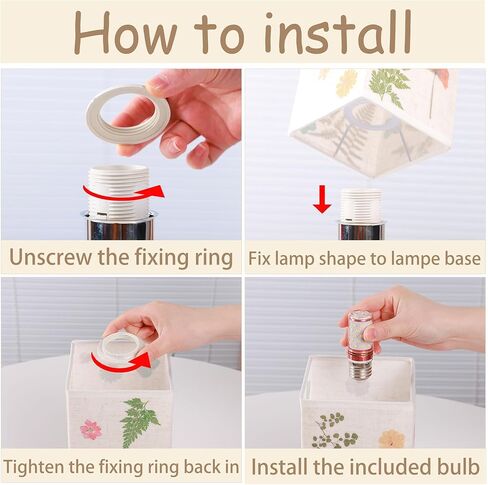 How to install

Unscrew the fixing ring

Fix lamp shape to lampe base

Tighten the fixing ring back in

Install the included bulb