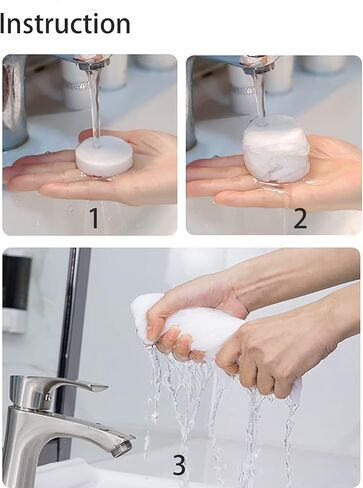 Instruction

1

2

3