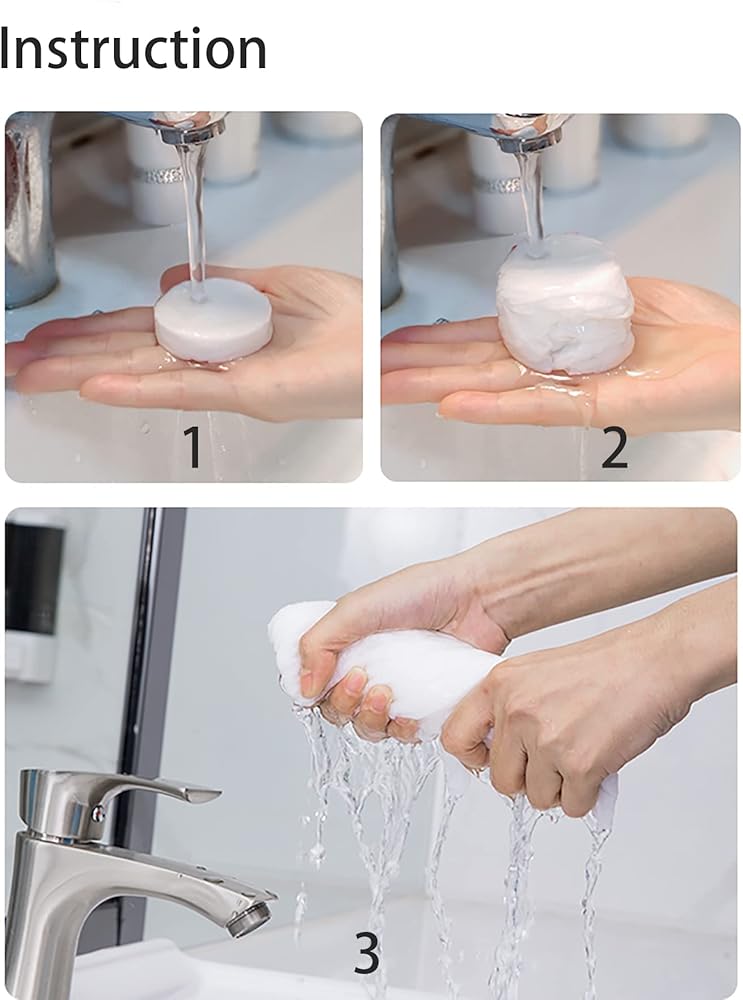 Instruction

1

2

3