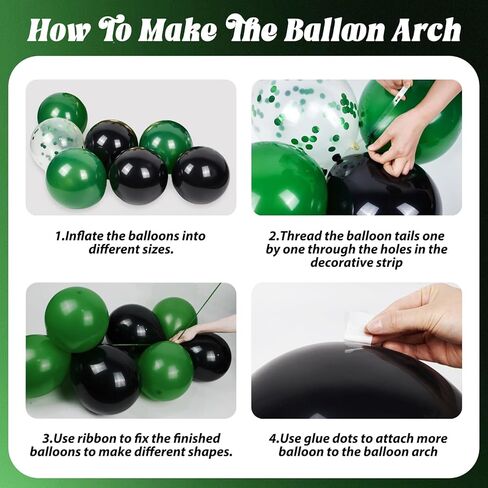 How To Make The Balloon Arch

1.Inflate the balloons into different sizes.

2.Thread the balloon tails one by one through the holes in the decorative strip

3.Use ribbon to fix the finished balloons to make different shapes.

4.Use glue dots to attach more balloon to the balloon arch