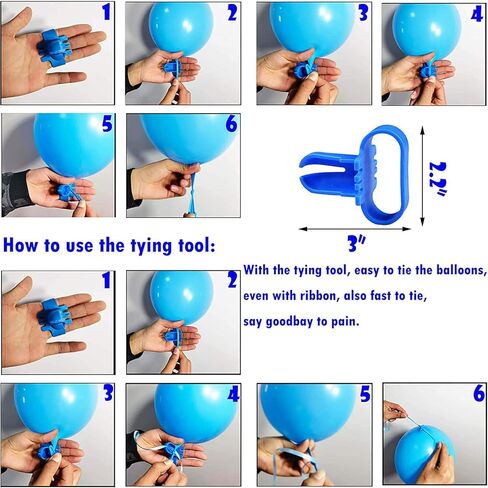 1
2
3
4
5
6

2.2"

3"

How to use the tying tool:

With the tying tool, easy to tie the balloons, even with ribbon, also fast to tie, say goodbay to pain.

1
2
3
4
5
6