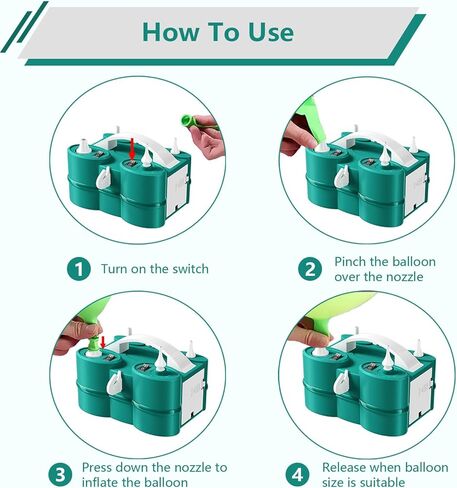 How To Use

1 Turn on the switch

2 Pinch the balloon over the nozzle

3 Press down the nozzle to inflate the balloon

4 Release when balloon size is suitable