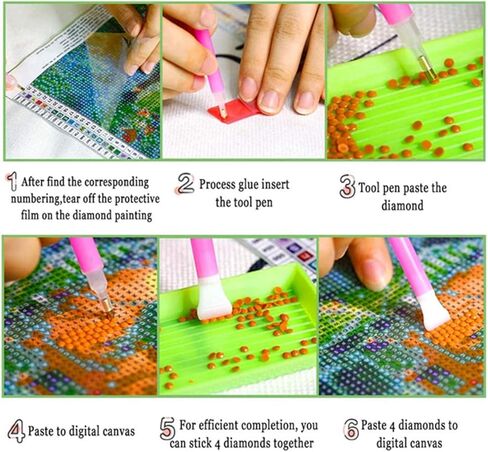 1 After find the corresponding numbering,tear off the protective film on the diamond painting

2 Process glue insert the tool pen

3 Tool pen paste the diamond

4 Paste to digital canvas

5 For efficient completion, you can stick 4 diamonds together

6 Paste 4 diamonds to digital canvas