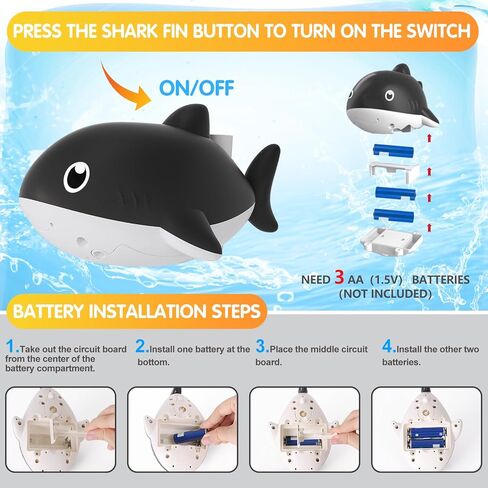 PRESS THE SHARK FIN BUTTON TO TURN ON THE SWITCH

ON/OFF

NEED 3 AA (1.5V) BATTERIES
(NOT INCLUDED)

BATTERY INSTALLATION STEPS

1.Take out the circuit board from the center of the battery compartment.

2.Install one battery at the bottom.

3.Place the middle circuit board.

4.Install the other two batteries.