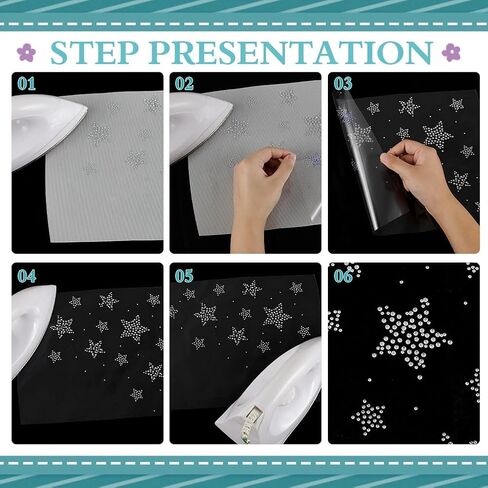 STEP PRESENTATION

01

02

03

04

05

06