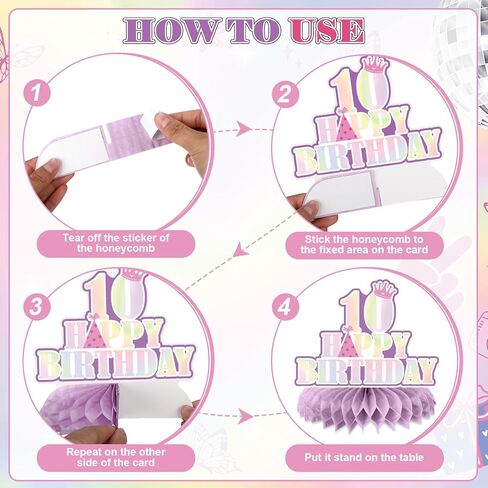 HOW TO USE

1

Tear off the sticker of the honeycomb

2

10 HAPPY BIRTHDAY

Stick the honeycomb to the fixed area on the card

3

10 HAPPY BIRTHDAY

Repeat on the other side of the card

4

10 HAPPY BIRTHDAY

Put it stand on the table