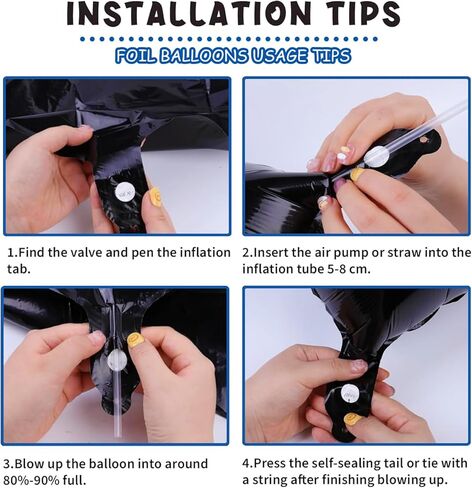 INSTALLATION TIPS

FOIL BALLOONS USAGE TIPS

1.Find the valve and pen the inflation tab.

2.Insert the air pump or straw into the inflation tube 5-8 cm.

3.Blow up the balloon into around 80%-90% full.

4.Press the self-sealing tail or tie with a string after finishing blowing up.