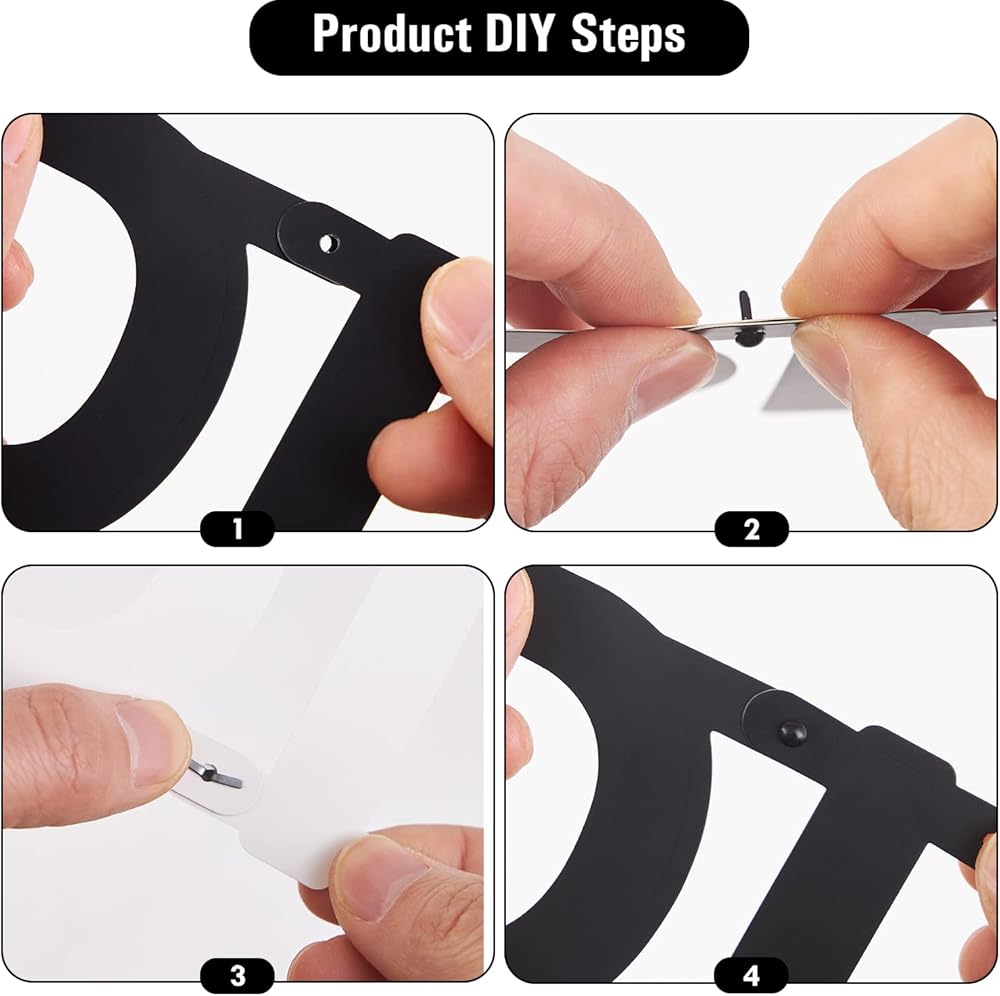 Product DIY Steps

1

2

3

4