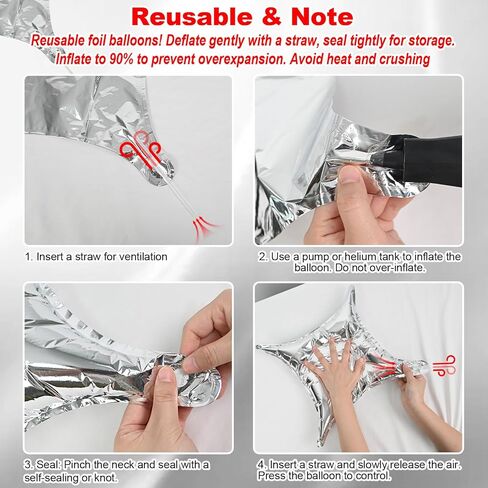 Reusable & Note

Reusable foil balloons! Deflate gently with a straw, seal tightly for storage. Inflate to 90% to prevent overexpansion. Avoid heat and crushing

1. Insert a straw for ventilation

2. Use a pump or helium tank to inflate the balloon. Do not over-inflate.

3. Seal: Pinch the neck and seal with a self-sealing or knot.

4. Insert a straw and slowly release the air. Press the balloon to control.