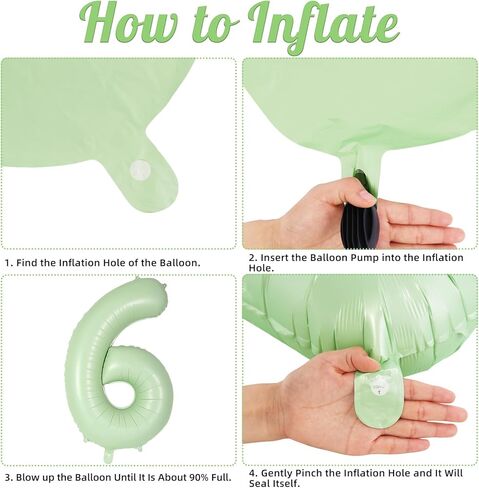 How to Inflate

1. Find the Inflation Hole of the Balloon.

2. Insert the Balloon Pump into the Inflation Hole.

3. Blow up the Balloon Until It Is About 90% Full.

4. Gently Pinch the Inflation Hole and It Will Seal Itself.