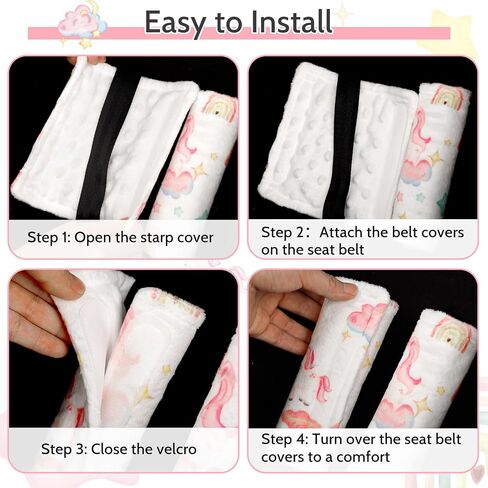 Easy to Install

Step 1: Open the starp cover

Step 2：Attach the belt covers on the seat belt

Step 3: Close the velcro

Step 4: Turn over the seat belt covers to a comfort