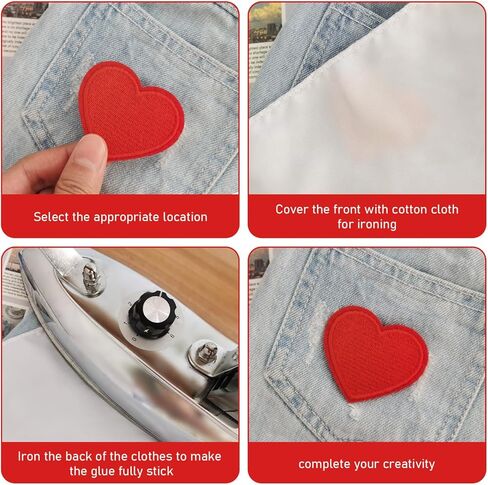 Select the appropriate location

Cover the front with cotton cloth for ironing

Iron the back of the clothes to make the glue fully stick

complete your creativity