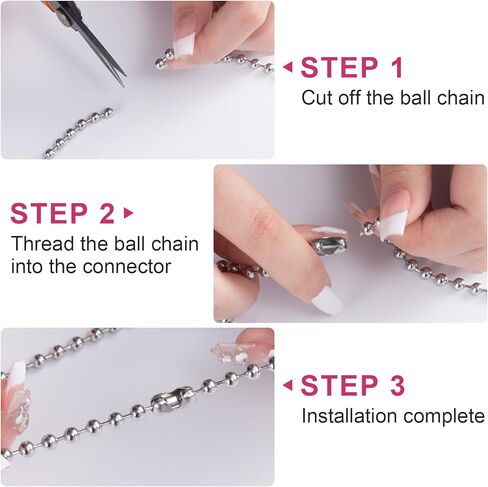 STEP 1
Cut off the ball chain

STEP 2
Thread the ball chain into the connector

STEP 3
Installation complete