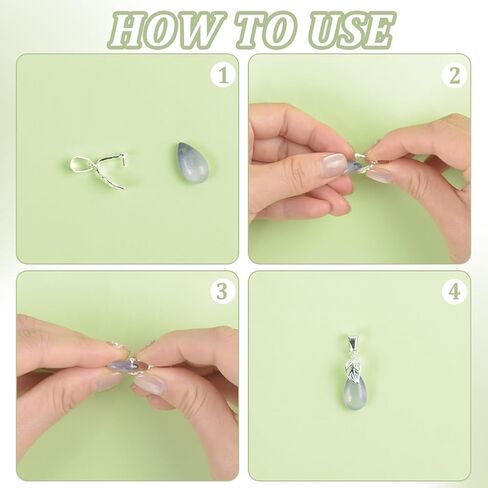 HOW TO USE

1

2

3

4