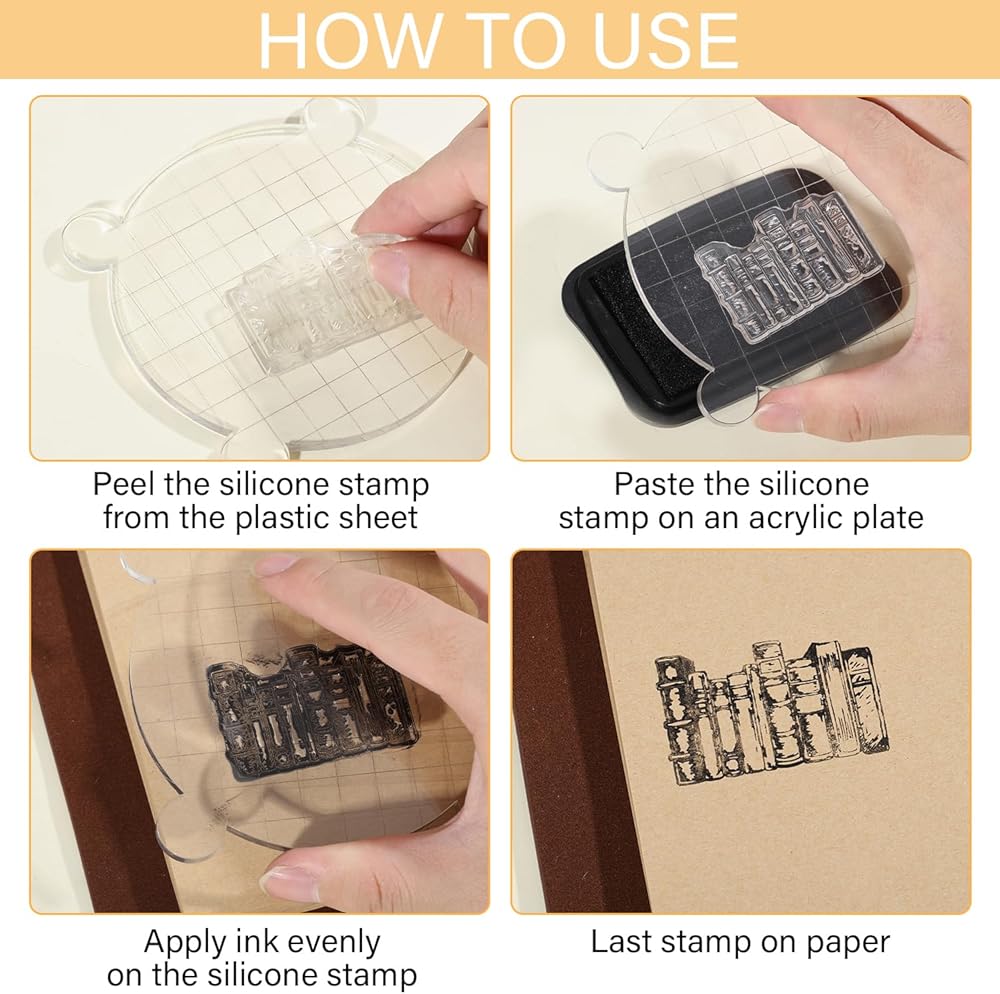 HOW TO USE

Peel the silicone stamp from the plastic sheet

Paste the silicone stamp on an acrylic plate

Apply ink evenly on the silicone stamp

Last stamp on paper