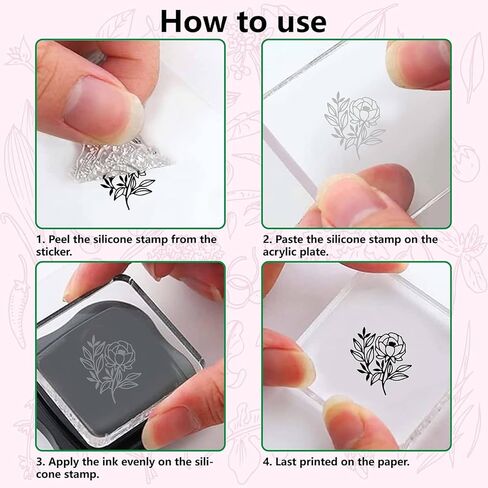 How to use

1. Peel the silicone stamp from the sticker.

2. Paste the silicone stamp on the acrylic plate.

3. Apply the ink evenly on the silicone stamp.

4. Last printed on the paper.