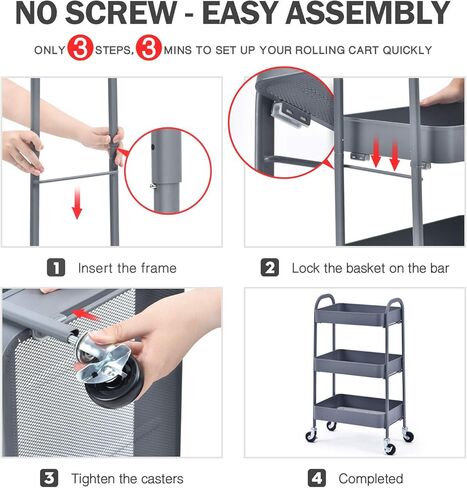 NO SCREW - EASY ASSEMBLY

ONLY 3 STEPS, 3 MINS TO SET UP YOUR ROLLING CART QUICKLY

1 Insert the frame

2 Lock the basket on the bar

3 Tighten the casters

4 Completed