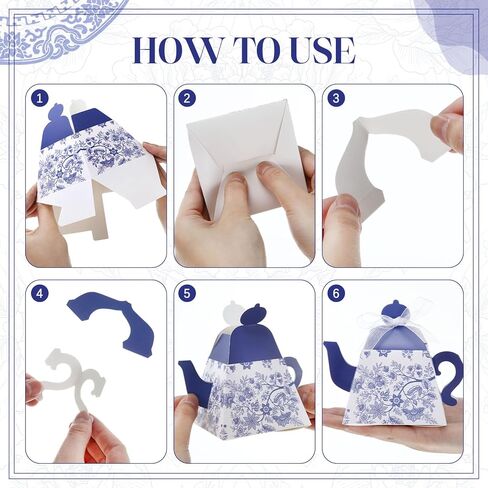 HOW TO USE

1

2

3

4

5

6