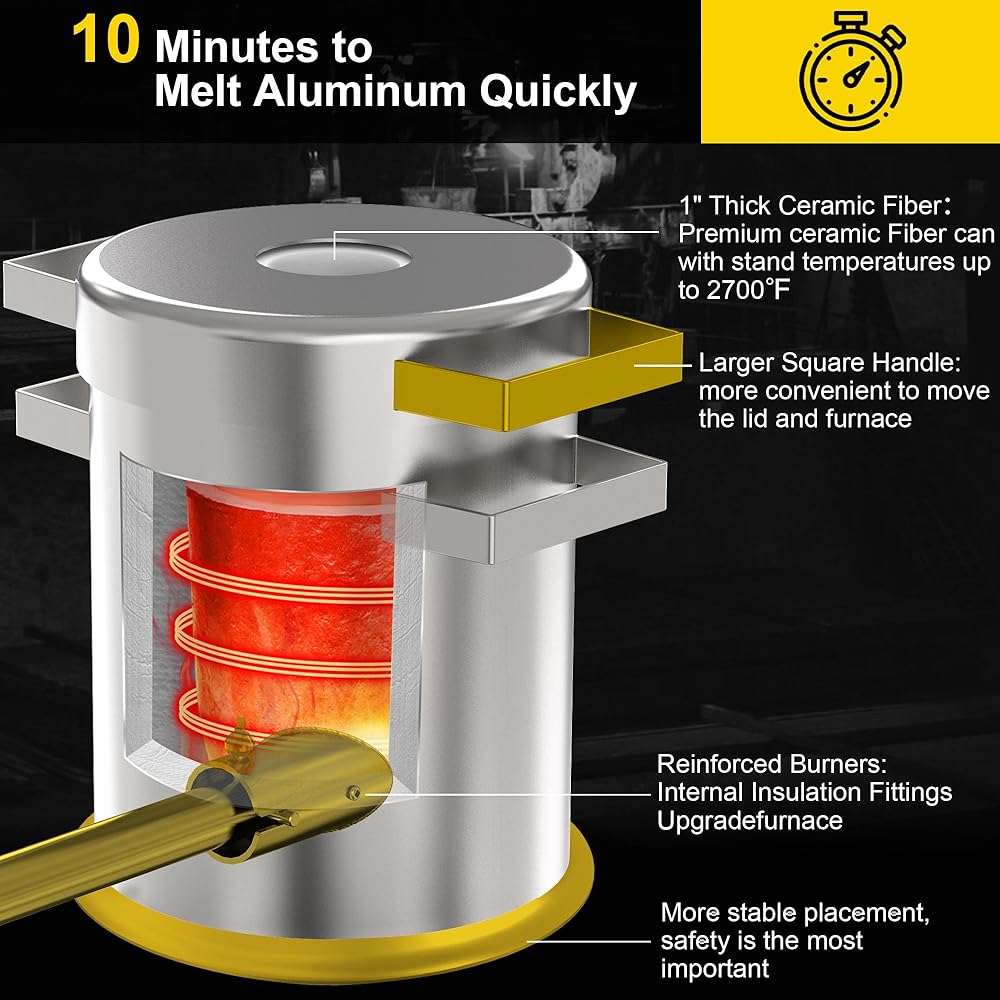 10 Minutes to Melt Aluminum Quickly

1" Thick Ceramic Fiber: Premium ceramic Fiber can with stand temperatures up to 2700°F

Larger Square Handle: more convenient to move the lid and furnace

Reinforced Burners: Internal Insulation Fittings Upgradefurnace

More stable placement, safety is the most important