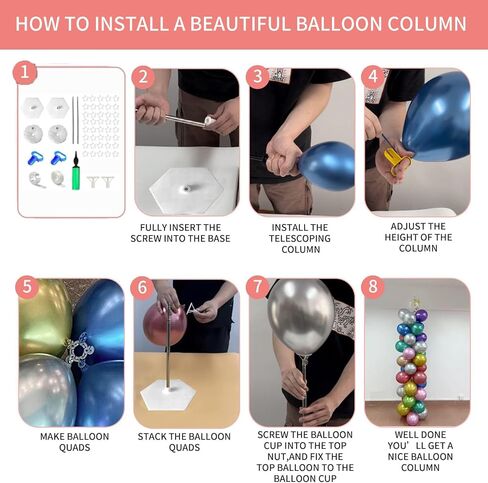 HOW TO INSTALL A BEAUTIFUL BALLOON COLUMN

1

2

FULLY INSERT THE SCREW INTO THE BASE

3

INSTALL THE TELESCOPING COLUMN

4

ADJUST THE HEIGHT OF THE COLUMN

5

MAKE BALLOON QUADS

6

STACK THE BALLOON QUADS

7

SCREW THE BALLOON CUP INTO THE TOP NUT,AND FIX THE TOP BALLOON TO THE BALLOON CUP

8

WELL DONE YOU'LL GET A NICE BALLOON COLUMN