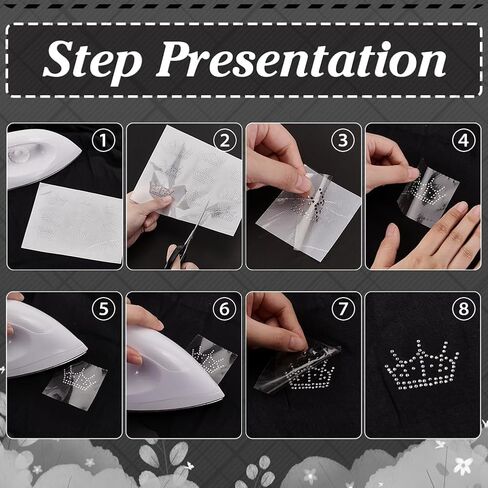 Step Presentation

1

2

3

4

5

6

7

8