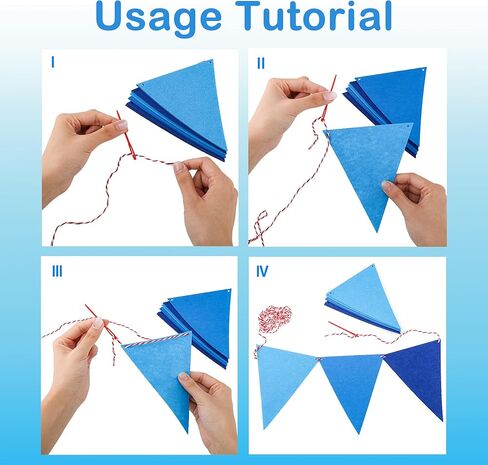 Usage Tutorial

I

II

III

IV