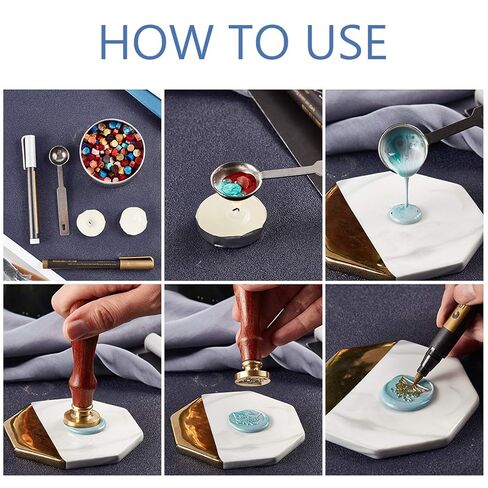 HOW TO USE