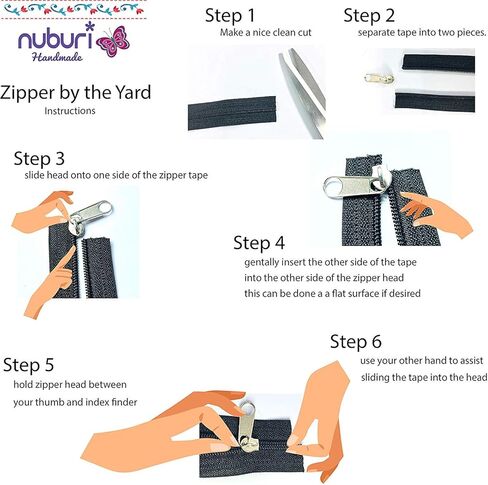 nuburi
Handmade

Zipper by the Yard
Instructions

Step 1
Make a nice clean cut

Step 2
separate tape into two pieces.

Step 3
slide head onto one side of the zipper tape

Step 4
gentally insert the other side of the tape into the other side of the zipper head this can be done a a flat surface if desired

Step 5
hold zipper head between your thumb and index finder

Step 6
use your other hand to assist sliding the tape into the head